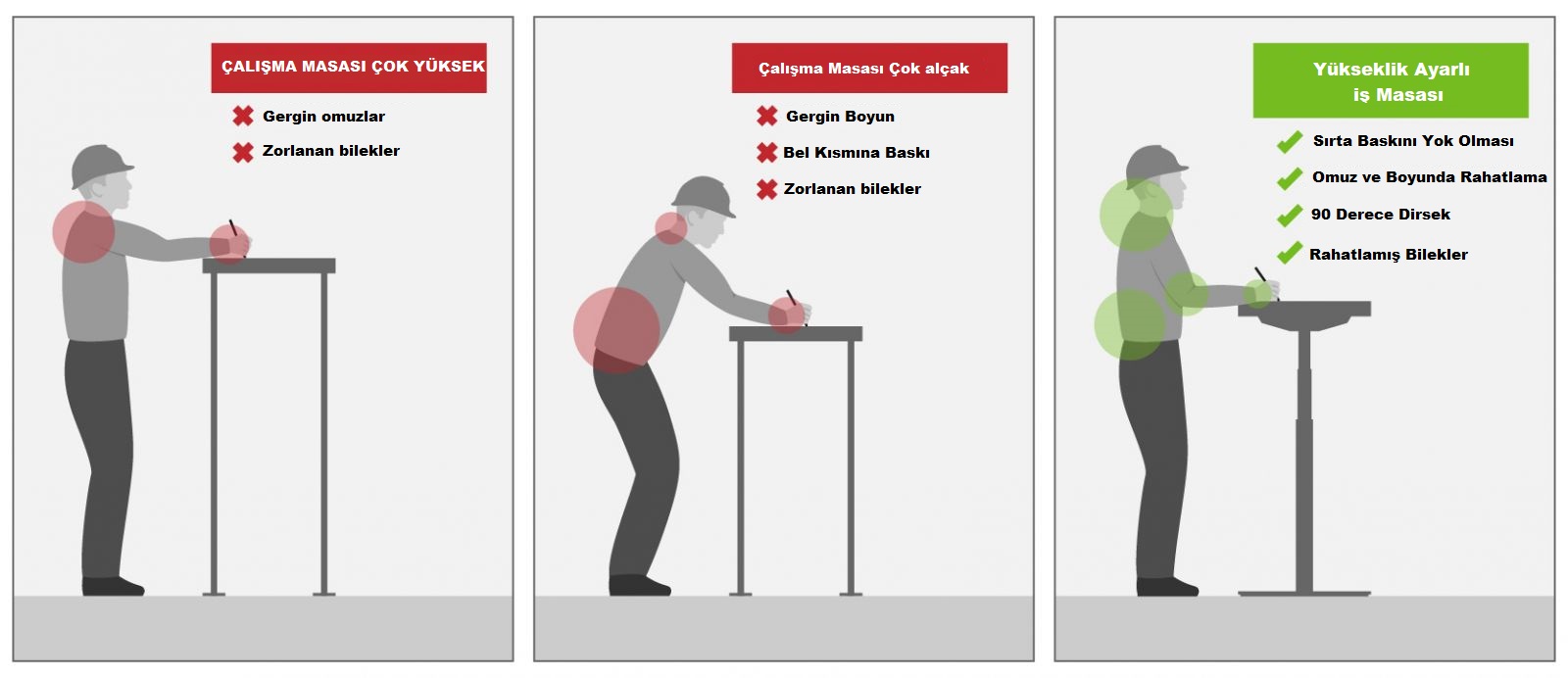 ÇALIŞMA MASASI ÇOK YÜKSEK

Gergin omuzlar

Zorlanan bilekler

Çalışma Masası Çok alçak

Gergin Boyun

Bel Kısmına Baskı

Zorlanan bilekler

Yükseklik Ayarlı iş Masası

Sırta Baskını Yok Olması

Omuz ve Boyunda Rahatlama

90 Derece Dirsek

Rahatlamış Bilekler